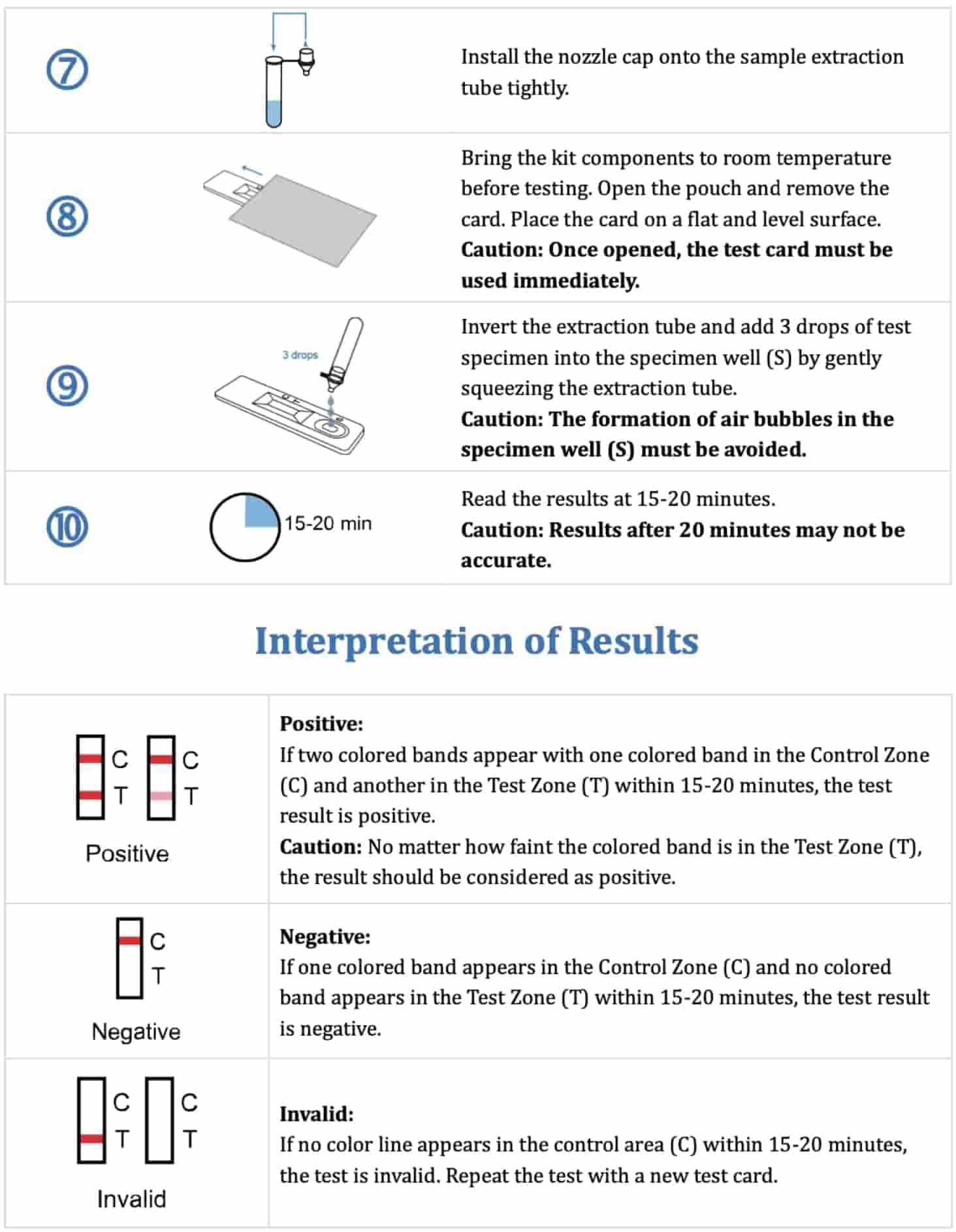 | | | |
|---|---|---|
| ⑦ | | Install the nozzle cap onto the sample extraction tube tightly. |
| ⑧ | | Bring the kit components to room temperature before testing. Open the pouch and remove the card. Place the card on a flat and level surface. **Caution: Once opened, the test card must be used immediately.** |
| ⑨ | 3 drops | Invert the extraction tube and add 3 drops of test specimen into the specimen well (S) by gently squeezing the extraction tube. **Caution: The formation of air bubbles in the specimen well (S) must be avoided.** |
| ⑩ | 15-20 min | Read the results at 15-20 minutes. **Caution: Results after 20 minutes may not be accurate.** |

Interpretation of Results

| | |
|---|---|
| C T C T Positive | **Positive:** If two colored bands appear with one colored band in the Control Zone (C) and another in the Test Zone (T) within 15-20 minutes, the test result is positive. **Caution:** No matter how faint the colored band is in the Test Zone (T), the result should be considered as positive. |
| C T Negative | **Negative:** If one colored band appears in the Control Zone (C) and no colored band appears in the Test Zone (T) within 15-20 minutes, the test result is negative. |
| C T C T Invalid | **Invalid:** If no color line appears in the control area (C) within 15-20 minutes, the test is invalid. Repeat the test with a new test card. |